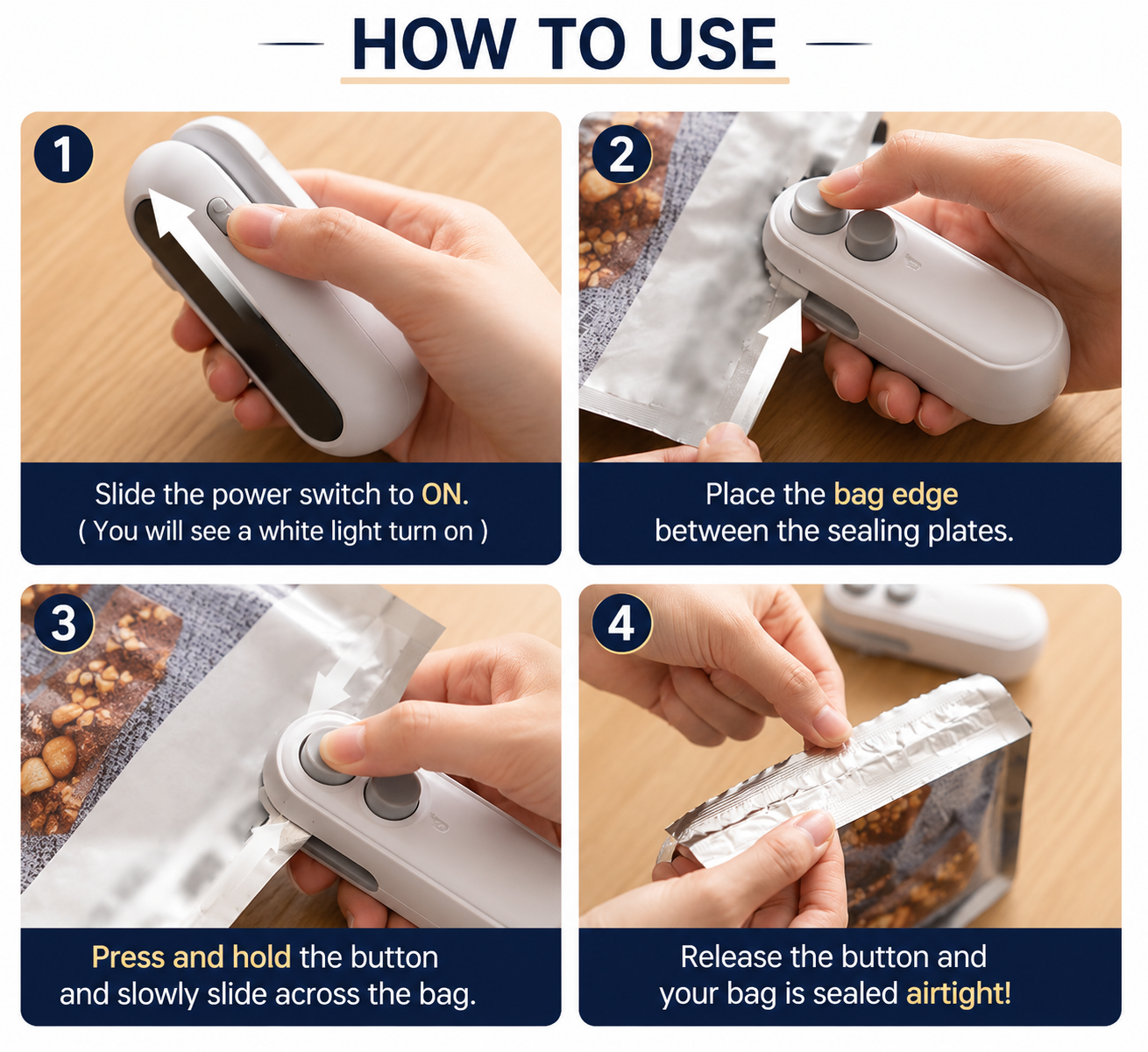 HOW TO USE

1

Slide the power switch to ON.
( You will see a white light turn on )

2

Place the bag edge between the sealing plates.

3

Press and hold the button and slowly slide across the bag.

4

Release the button and your bag is sealed airtight!